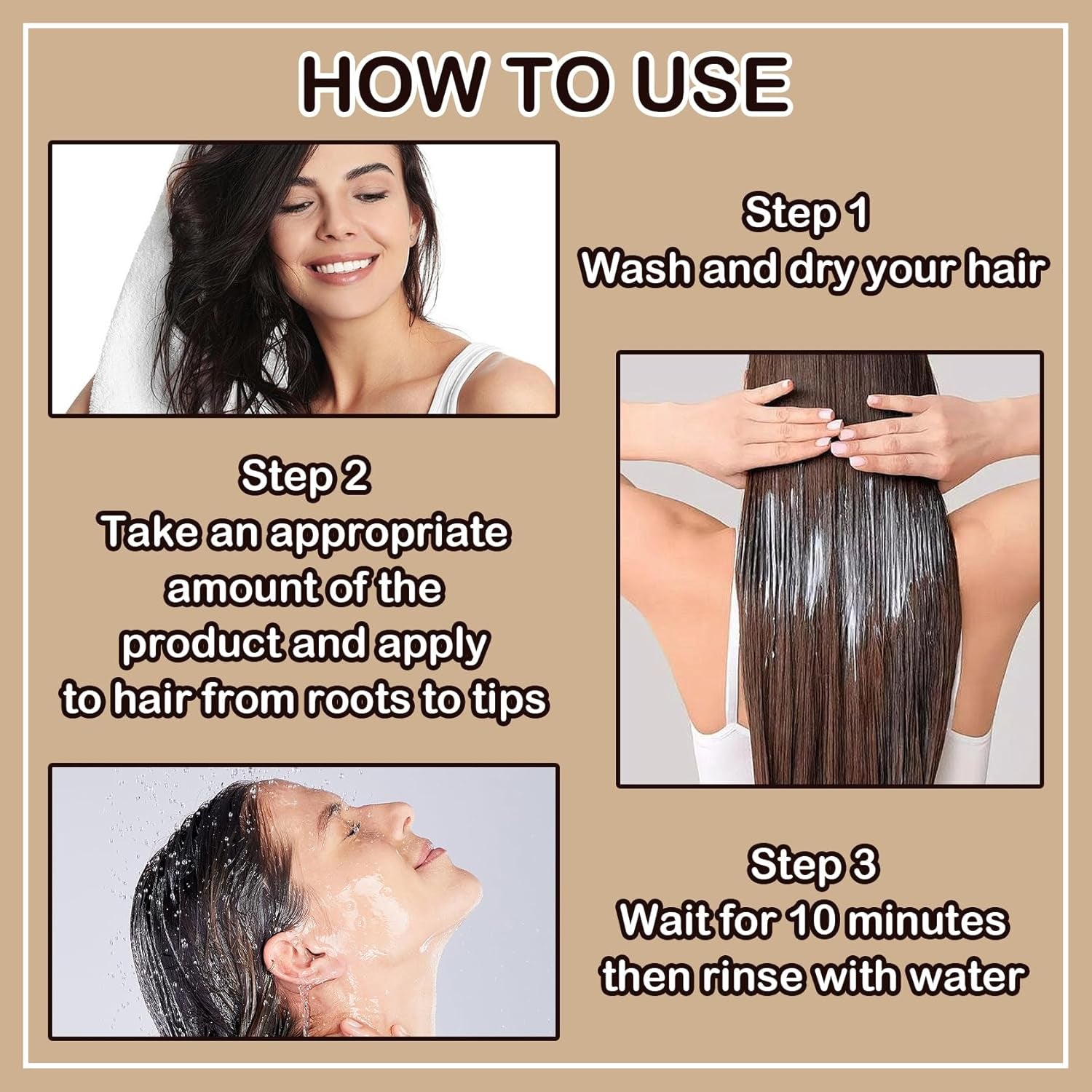 HOW TO USE

Step 1
Wash and dry your hair

Step 2
Take an appropriate amount of the product and apply to hair from roots to tips

Step 3
Wait for 10 minutes then rinse with water