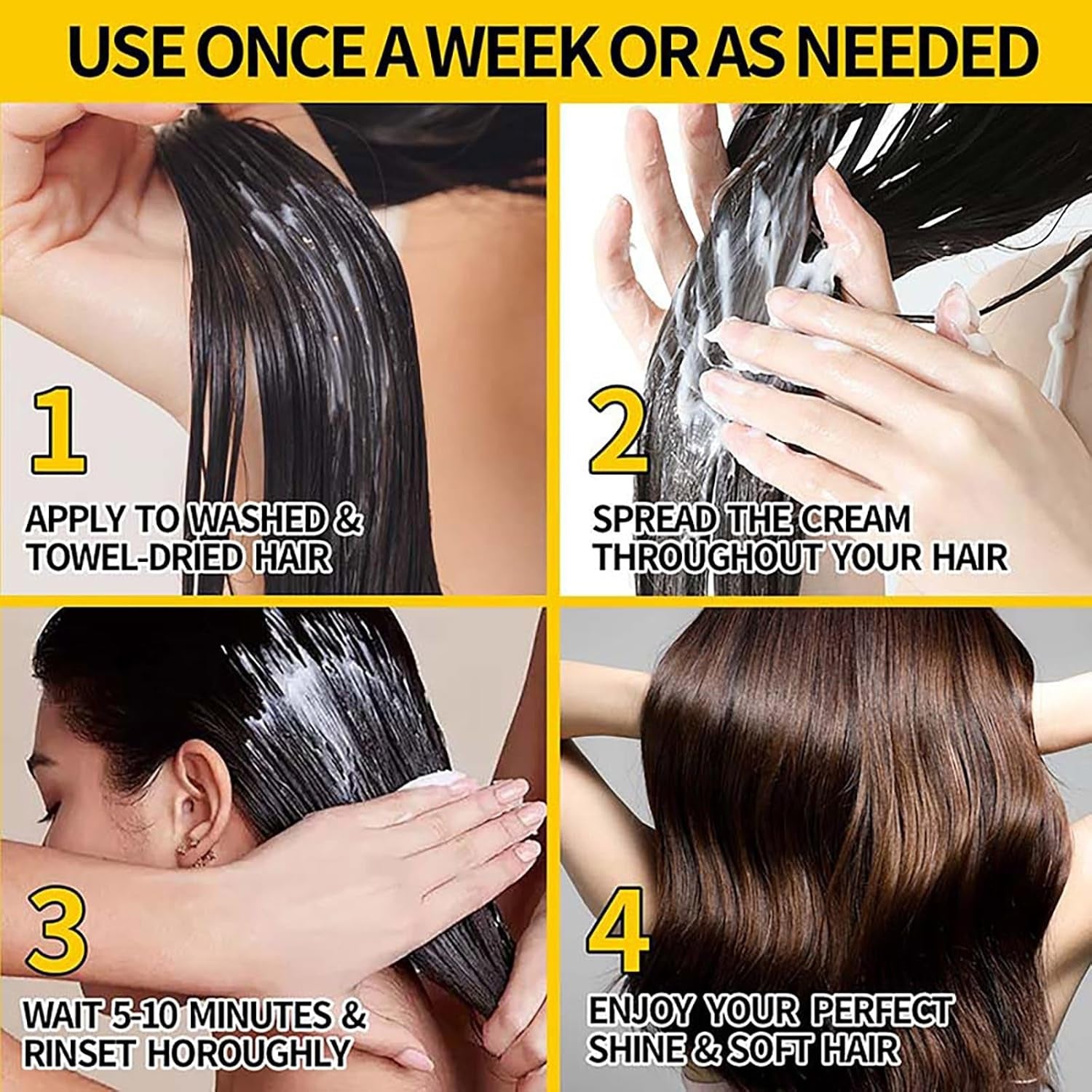 USE ONCE A WEEK OR AS NEEDED

1

APPLY TO WASHED & TOWEL-DRIED HAIR

2

SPREAD THE CREAM THROUGHOUT YOUR HAIR

3

WAIT 5-10 MINUTES & RINSET HOROUGHLY

4

ENJOY YOUR PERFECT SHINE & SOFT HAIR